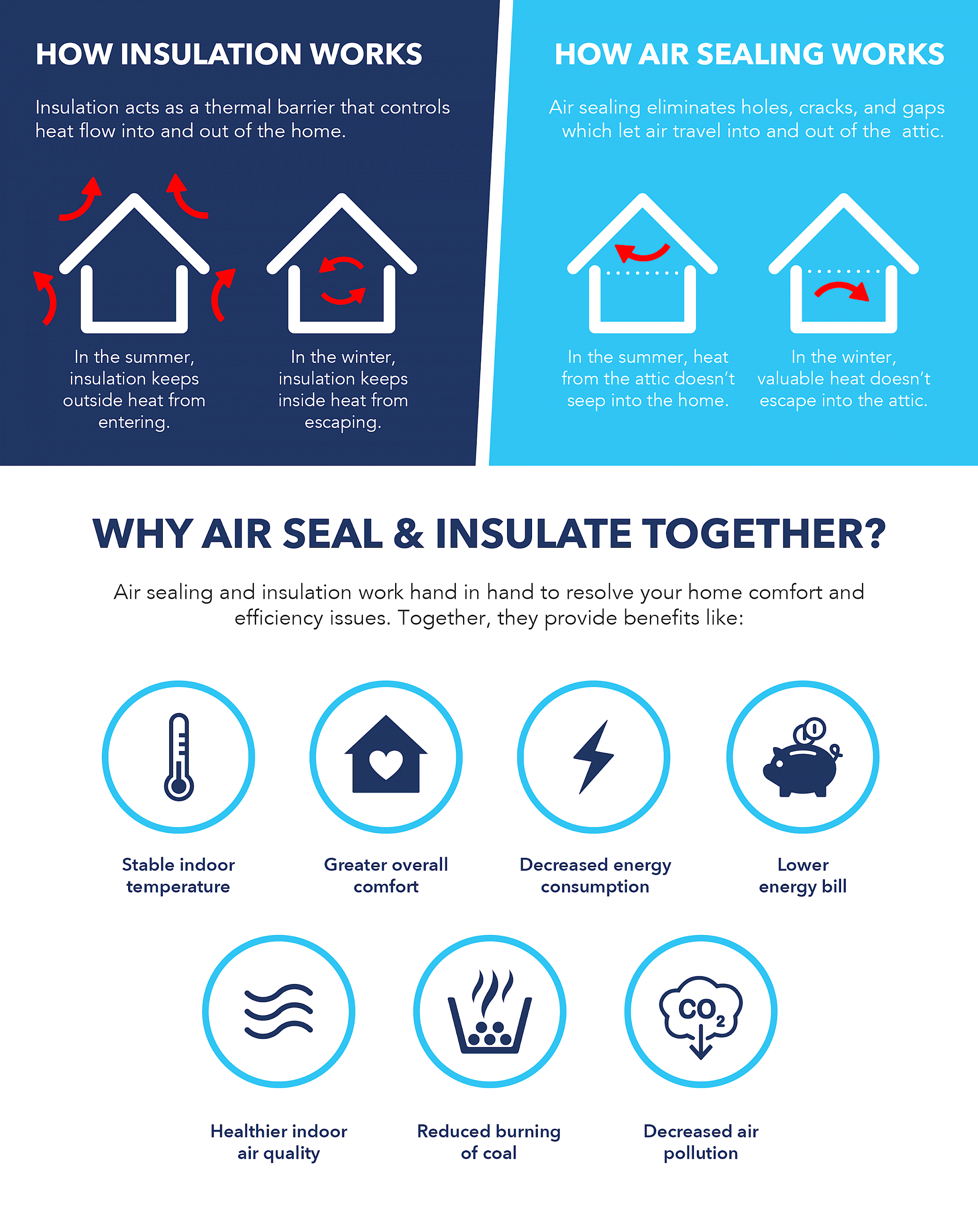 HOW INSULATION WORKS

Insulation acts as a thermal barrier that controls heat flow into and out of the home.

In the summer, insulation keeps outside heat from entering.

In the winter, insulation keeps inside heat from escaping.

HOW AIR SEALING WORKS

Air sealing eliminates holes, cracks, and gaps which let air travel into and out of the attic.

In the summer, heat from the attic doesn't seep into the home.

In the winter, valuable heat doesn't escape into the attic.

WHY AIR SEAL & INSULATE TOGETHER?

Air sealing and insulation work hand in hand to resolve your home comfort and efficiency issues. Together, they provide benefits like:

Stable indoor temperature

Greater overall comfort

Decreased energy consumption

Lower energy bill

Healthier indoor air quality

Reduced burning of coal

$CO_2$

Decreased air pollution